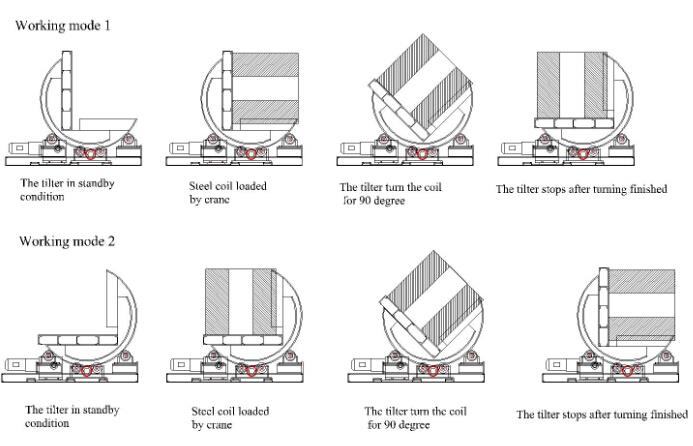 Working mode 1

The tilter in standby condition

Steel coil loaded by crane

The tilter turn the coil for 90 degree

The tilter stops after turning finished

Working mode 2

The tilter in standby condition

Steel coil loaded by crane

The tilter turn the coil for 90 degree

The tilter stops after turning finished